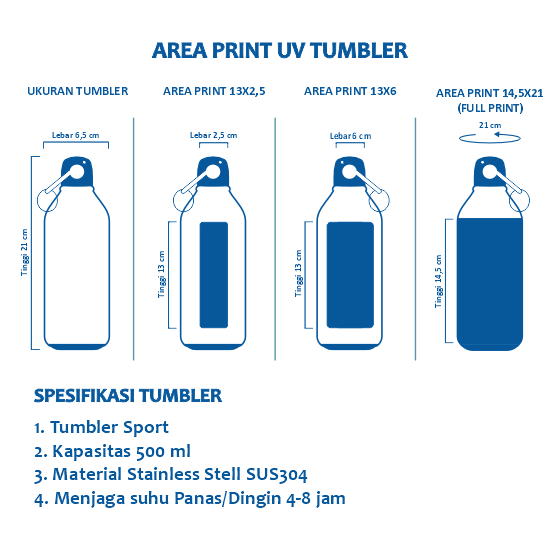 AREA PRINT UV TUMBLER

UKURAN TUMBLER

Lebar 6,5 cm

Tinggi 21 cm

AREA PRINT 13X2,5

Lebar 2,5 cm

Tinggi 13 cm

AREA PRINT 13X6

Lebar 6 cm

Tinggi 13 cm

AREA PRINT 14,5X21 (FULL PRINT)

21 cm

Tinggi 14,5 cm

SPESIFIKASI TUMBLER

1. Tumbler Sport
2. Kapasitas 500 ml
3. Material Stainless Stell SUS304
4. Menjaga suhu Panas/Dingin 4-8 jam