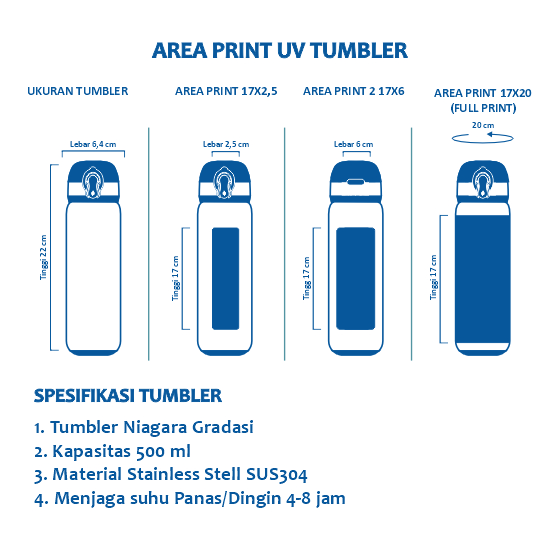 AREA PRINT UV TUMBLER

UKURAN TUMBLER

Lebar 6,4 cm

Tinggi 22 cm

AREA PRINT 17X2,5

Lebar 2,5 cm

Tinggi 17 cm

AREA PRINT 2 17X6

Lebar 6 cm

Tinggi 17 cm

AREA PRINT 17X20 (FULL PRINT)

20 cm

Tinggi 17 cm

SPESIFIKASI TUMBLER

1. Tumbler Niagara Gradasi
2. Kapasitas 500 ml
3. Material Stainless Stell SUS304
4. Menjaga suhu Panas/Dingin 4-8 jam