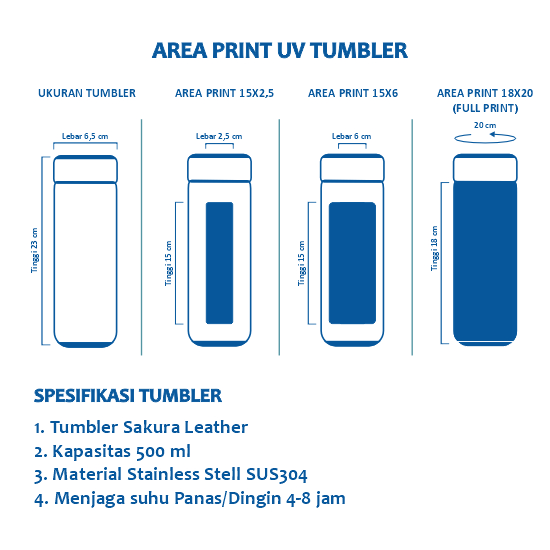 AREA PRINT UV TUMBLER

UKURAN TUMBLER

Lebar 6,5 cm

Tinggi 23 cm

AREA PRINT 15X2,5

Lebar 2,5 cm

Tinggi 15 cm

AREA PRINT 15X6

Lebar 6 cm

Tinggi 15 cm

AREA PRINT 18X20 (FULL PRINT)

20 cm

Tinggi 18 cm

SPESIFIKASI TUMBLER

1. Tumbler Sakura Leather
2. Kapasitas 500 ml
3. Material Stainless Stell SUS304
4. Menjaga suhu Panas/Dingin 4-8 jam