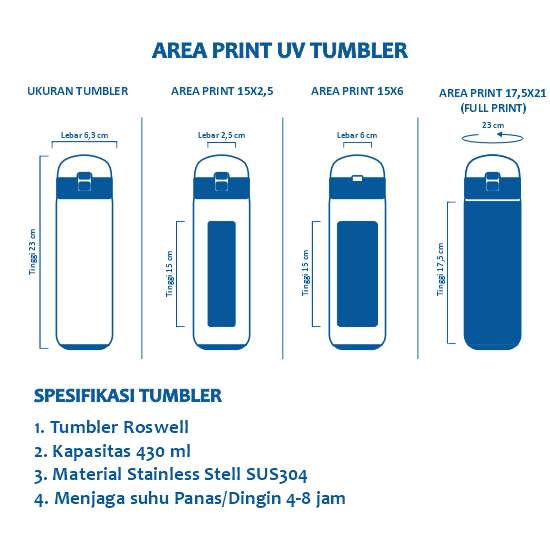 AREA PRINT UV TUMBLER

UKURAN TUMBLER

Lebar 6,3 cm

Tinggi 23 cm

AREA PRINT 15X2,5

Lebar 2,5 cm

Tinggi 15 cm

AREA PRINT 15X6

Lebar 6 cm

Tinggi 15 cm

AREA PRINT 17,5X21 (FULL PRINT)

23 cm

Tinggi 17,5 cm

SPESIFIKASI TUMBLER

1. Tumbler Roswell
2. Kapasitas 430 ml
3. Material Stainless Stell SUS304
4. Menjaga suhu Panas/Dingin 4-8 jam